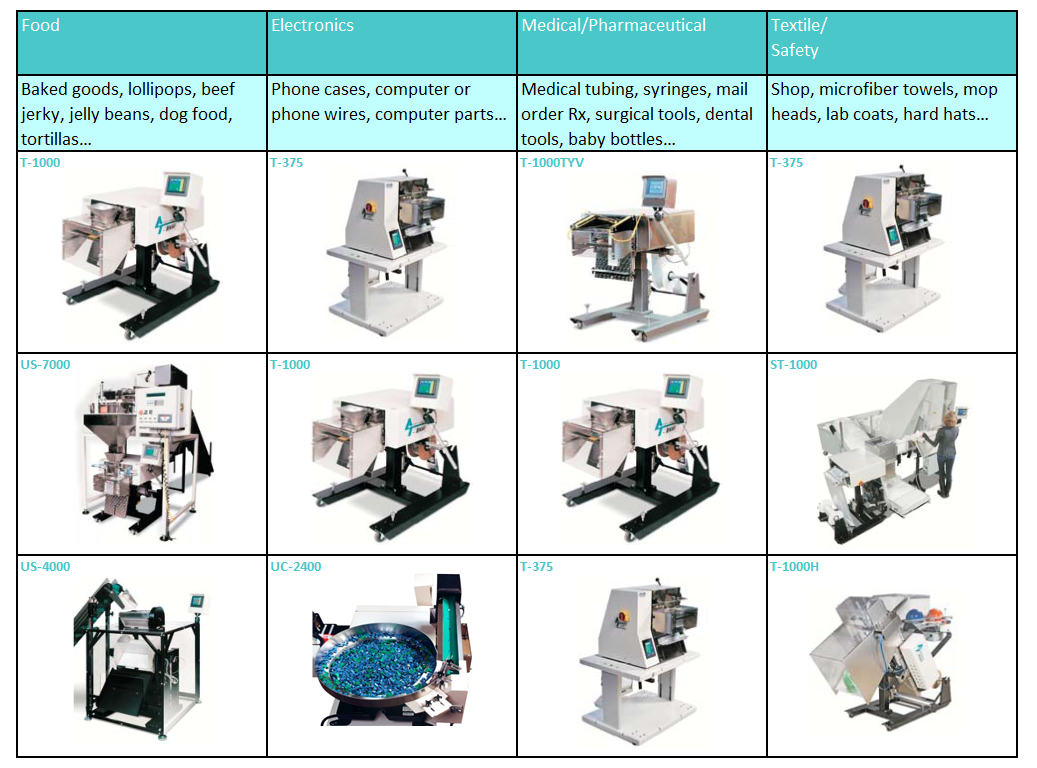 | Food | Electronics | Medical/Pharmaceutical | Textile/ Safety |
|---|---|---|---|
| Baked goods, lollipops, beef jerky, jelly beans, dog food, tortillas… | Phone cases, computer or phone wires, computer parts… | Medical tubing, syringes, mail order Rx, surgical tools, dental tools, baby bottles… | Shop, microfiber towels, mop heads, lab coats, hard hats… |
| T-1000 | T-375 | T-1000TYV | T-375 |
| US-7000 | T-1000 | T-1000 | ST-1000 |
| US-4000 | UC-2400 | T-375 | T-1000H |